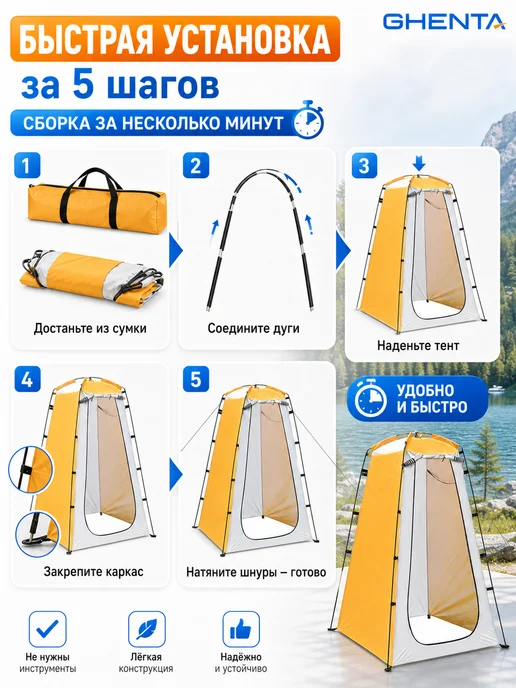 БЫСТРАЯ УСТАНОВКА

GHENTA

за 5 шагов

СБОРКА ЗА НЕСКОЛЬКО МИНУТ

1

Достаньте из сумки

2

Соедините дуги

3

Наденьте тент

4

Закрепите каркас

5

Натяните шнуры – готово

УДОБНО
И БЫСТРО

Не нужны
инструменты

Лёгкая
конструкция

Надёжно
и устойчиво