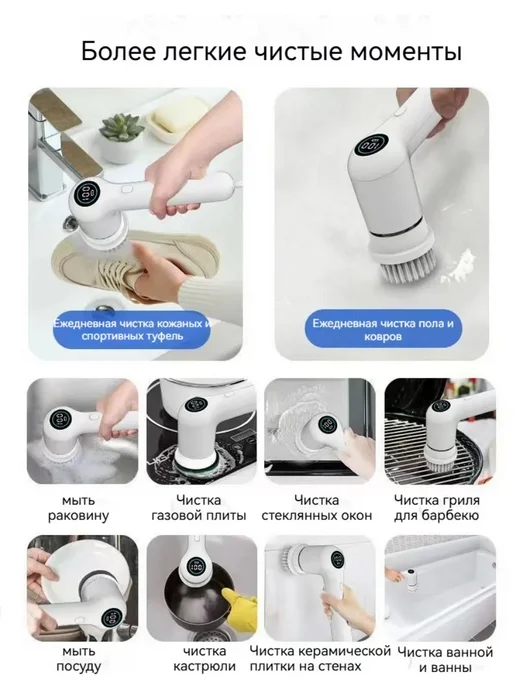 Более легкие чистые моменты

Ежедневная чистка кожаных и спортивных туфель

Ежедневная чистка пола и ковров

мыть раковину

Чистка газовой плиты

Чистка стеклянных окон

Чистка гриля для барбекю

мыть посуду

чистка кастрюли

Чистка керамической плитки на стенах

Чистка ванной и ванны