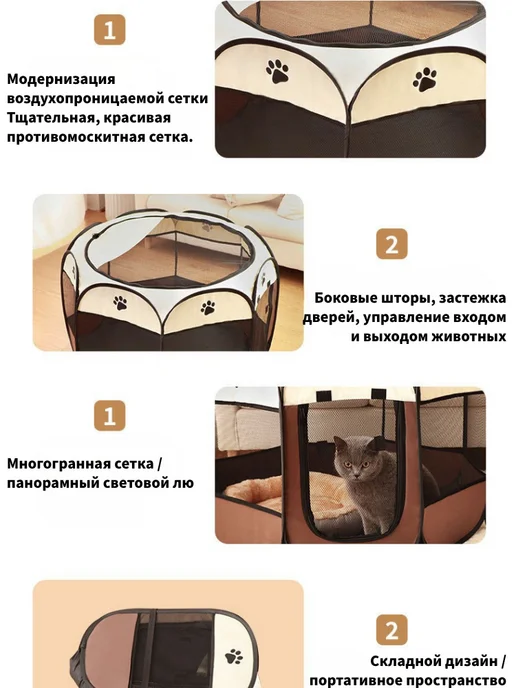 1

Модернизация воздухопроницаемой сетки Тщательная, красивая противомоскитная сетка.

2

Боковые шторы, застежка дверей, управление входом и выходом животных

1

Многогранная сетка / панорамный световой лю

2

Складной дизайн / портативное пространство