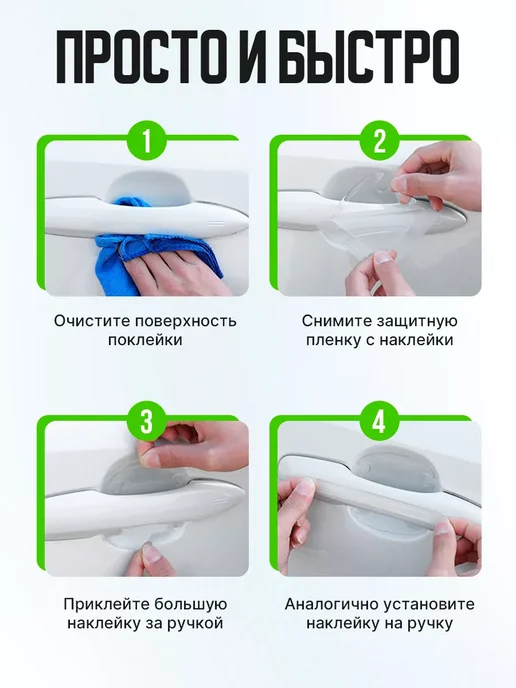 ПРОСТО И БЫСТРО

1

Очистите поверхность поклейки

2

Снимите защитную пленку с наклейки

3

Приклейте большую наклейку за ручкой

4

Аналогично установите наклейку на ручку